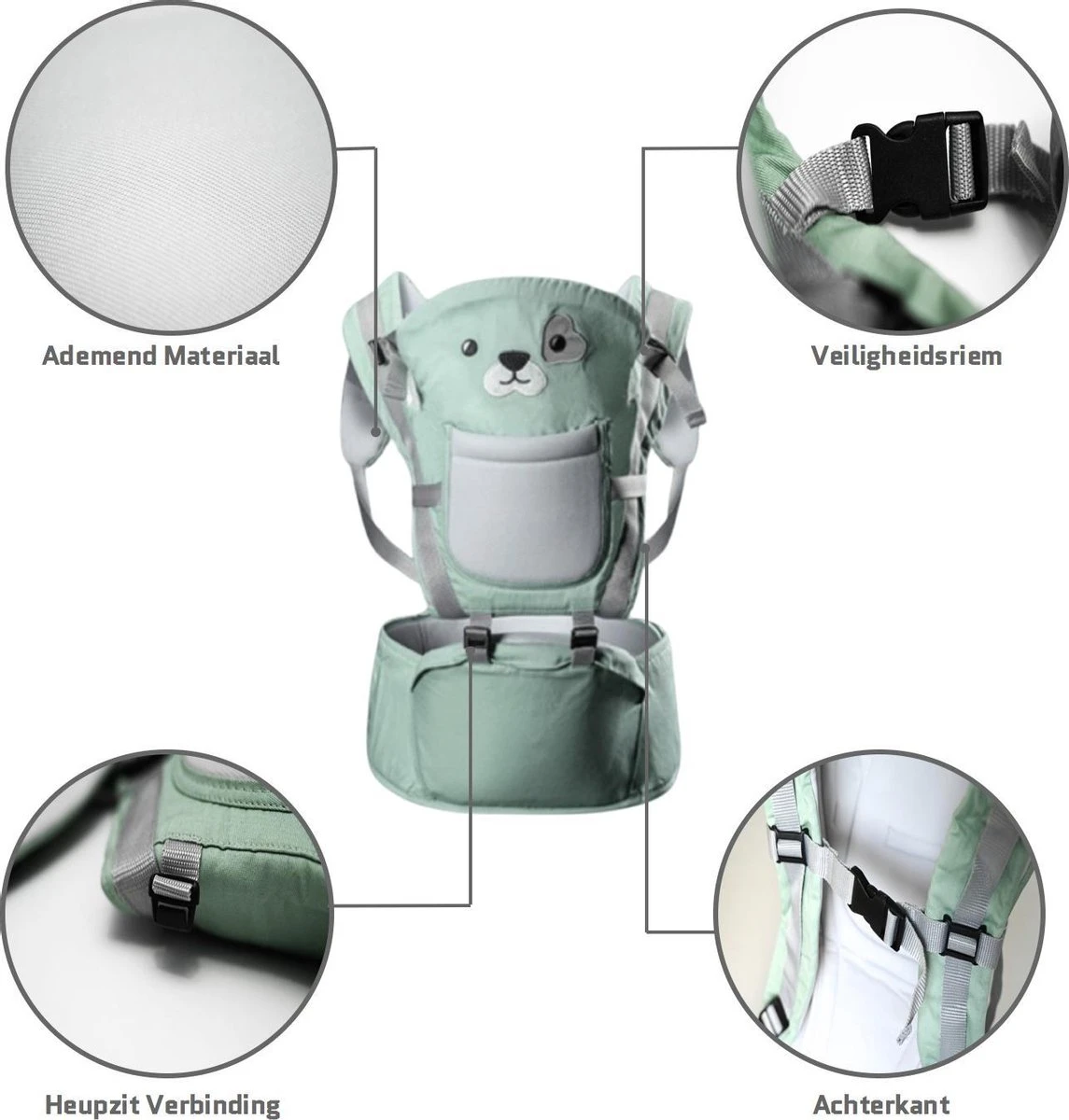 Ademend Materiaal

Veiligheidsriem

Heupzit Verbinding

Achterkant